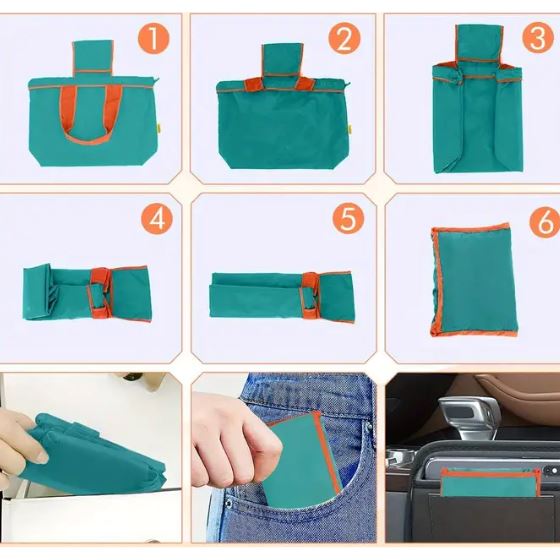 1
2
3
4
5
6